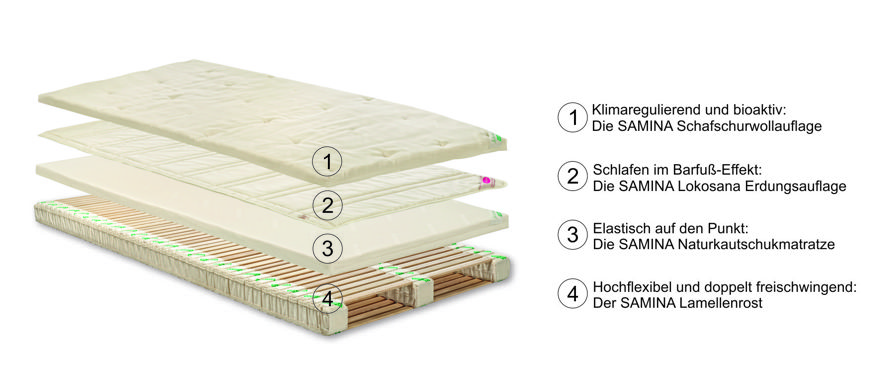 1

2

3

4

1 Klimaregulierend und bioaktiv:
Die SAMINA Schafschurwollauflage

2 Schlafen im Barfuß-Effekt:
Die SAMINA Lokosana Erdungsauflage

3 Elastisch auf den Punkt:
Die SAMINA Naturkautschukmatratze

4 Hochflexibel und doppelt freischwingend:
Der SAMINA Lamellenrost